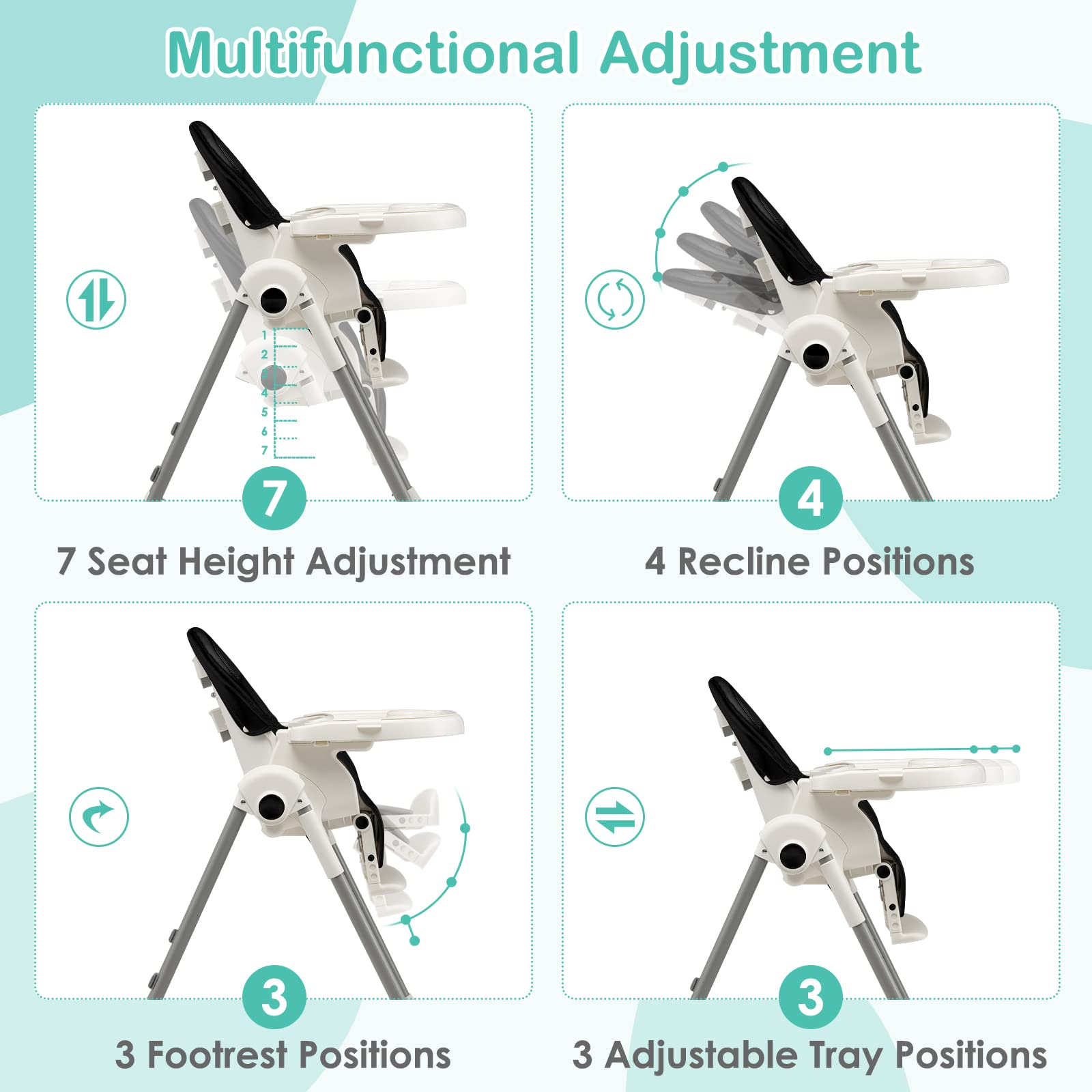 Multifunctional Adjustment

1
2
3
4
5
6
7

7

7 Seat Height Adjustment

4

4 Recline Positions

3

3 Footrest Positions

3

3 Adjustable Tray Positions