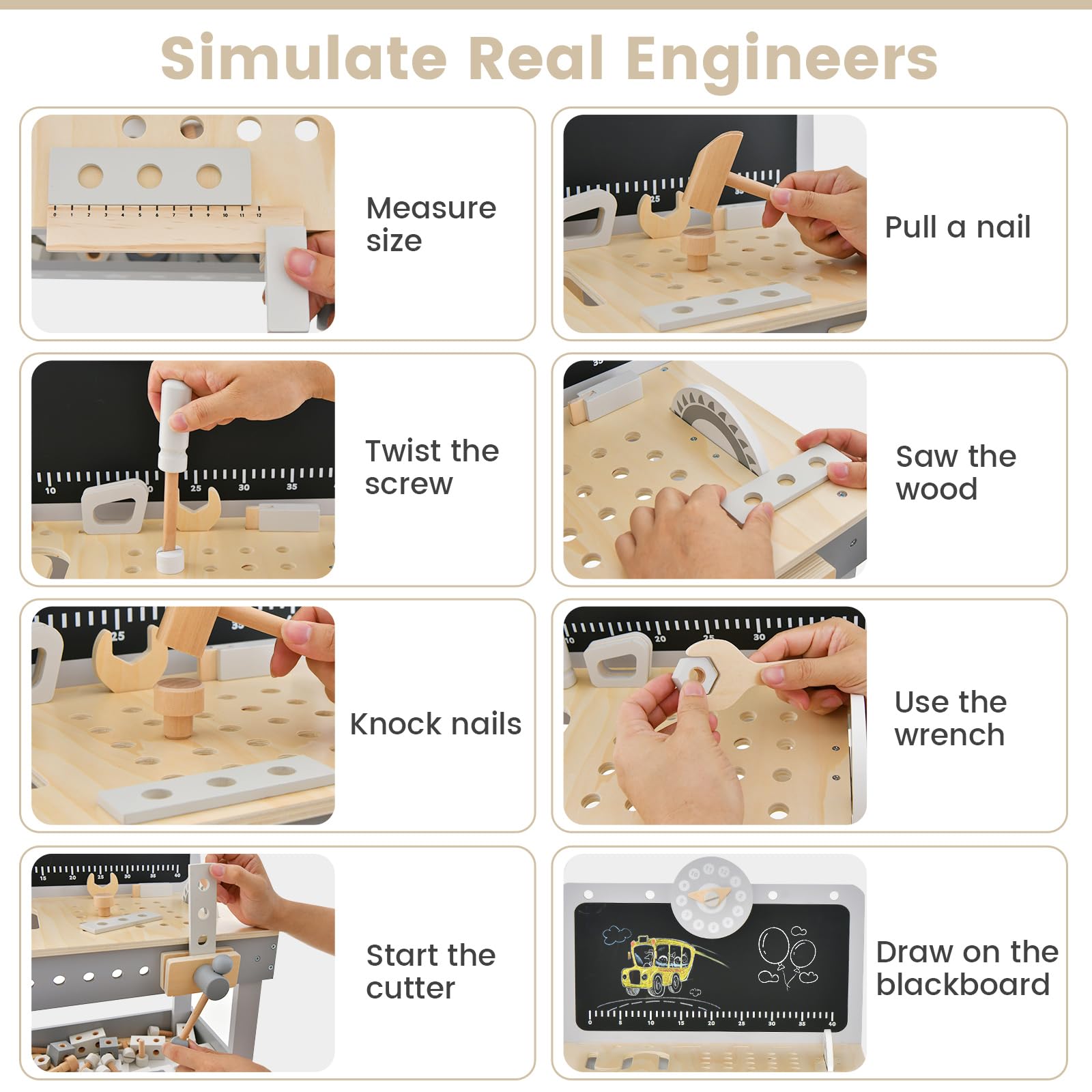 Simulate Real Engineers

Measure size

Pull a nail

Twist the screw

Saw the wood

Knock nails

Use the wrench

Start the cutter

Draw on the blackboard