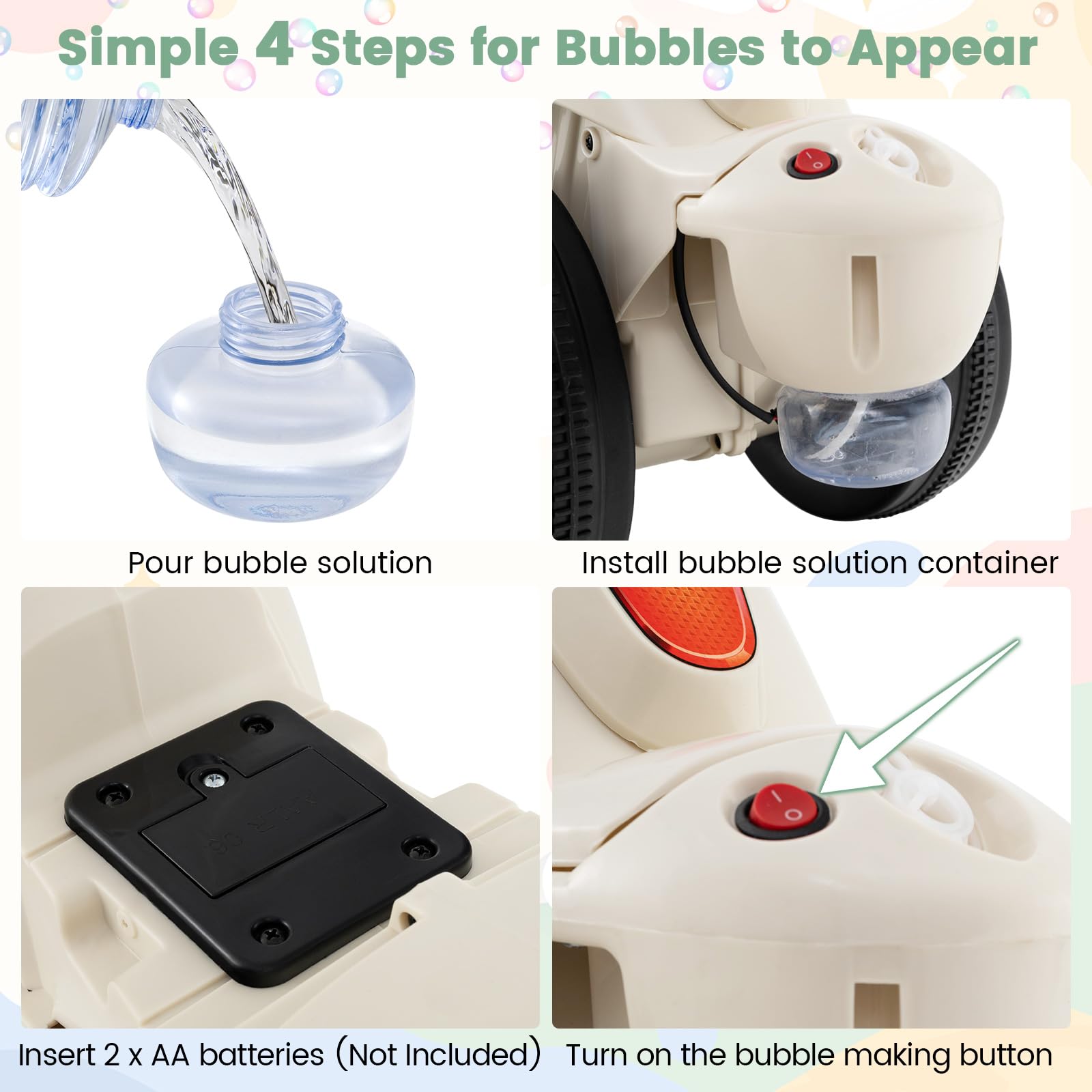 Simple 4 Steps for Bubbles to Appear

Pour bubble solution

Install bubble solution container

Insert 2 x AA batteries (Not Included)

Turn on the bubble making button