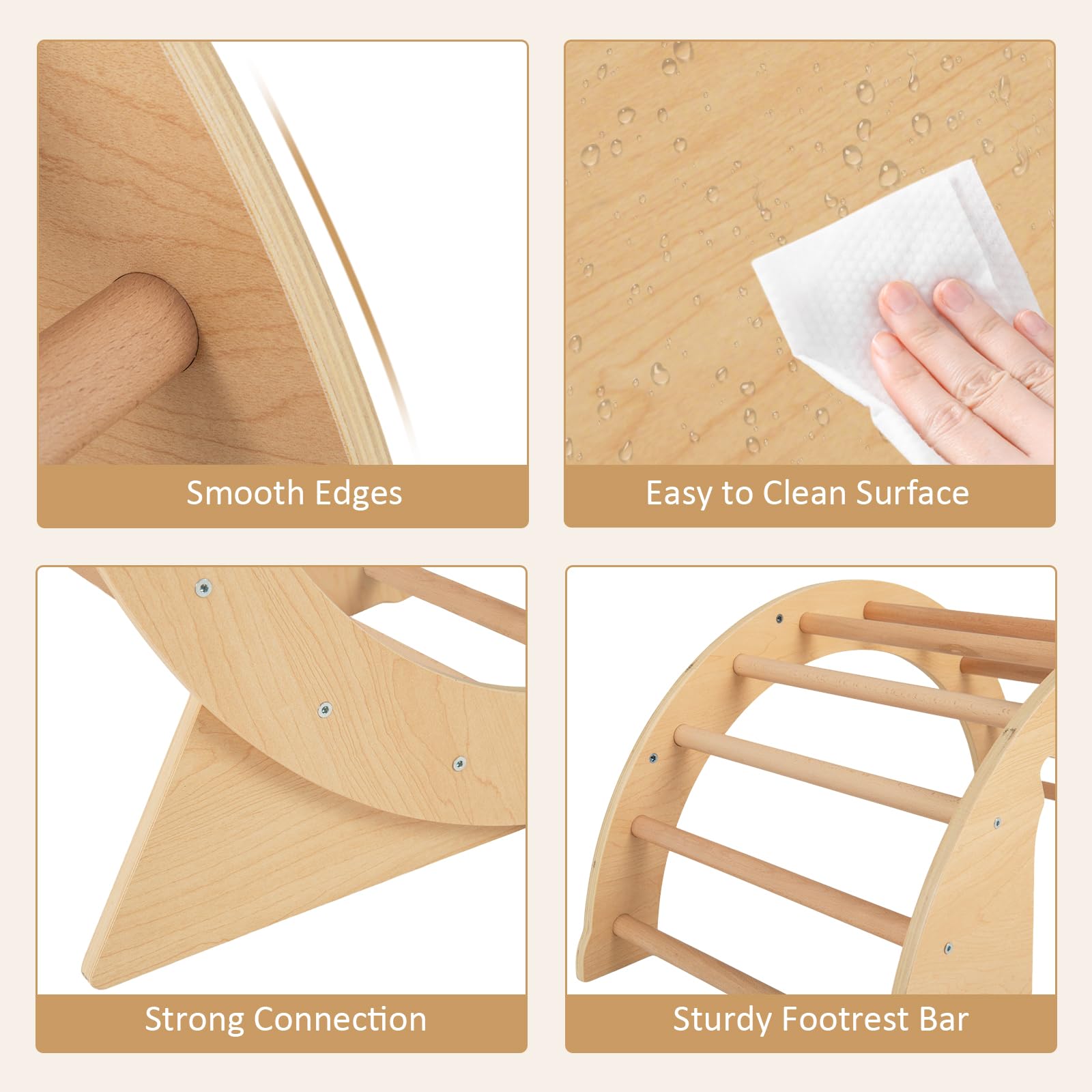 Smooth Edges

Easy to Clean Surface

Strong Connection

Sturdy Footrest Bar